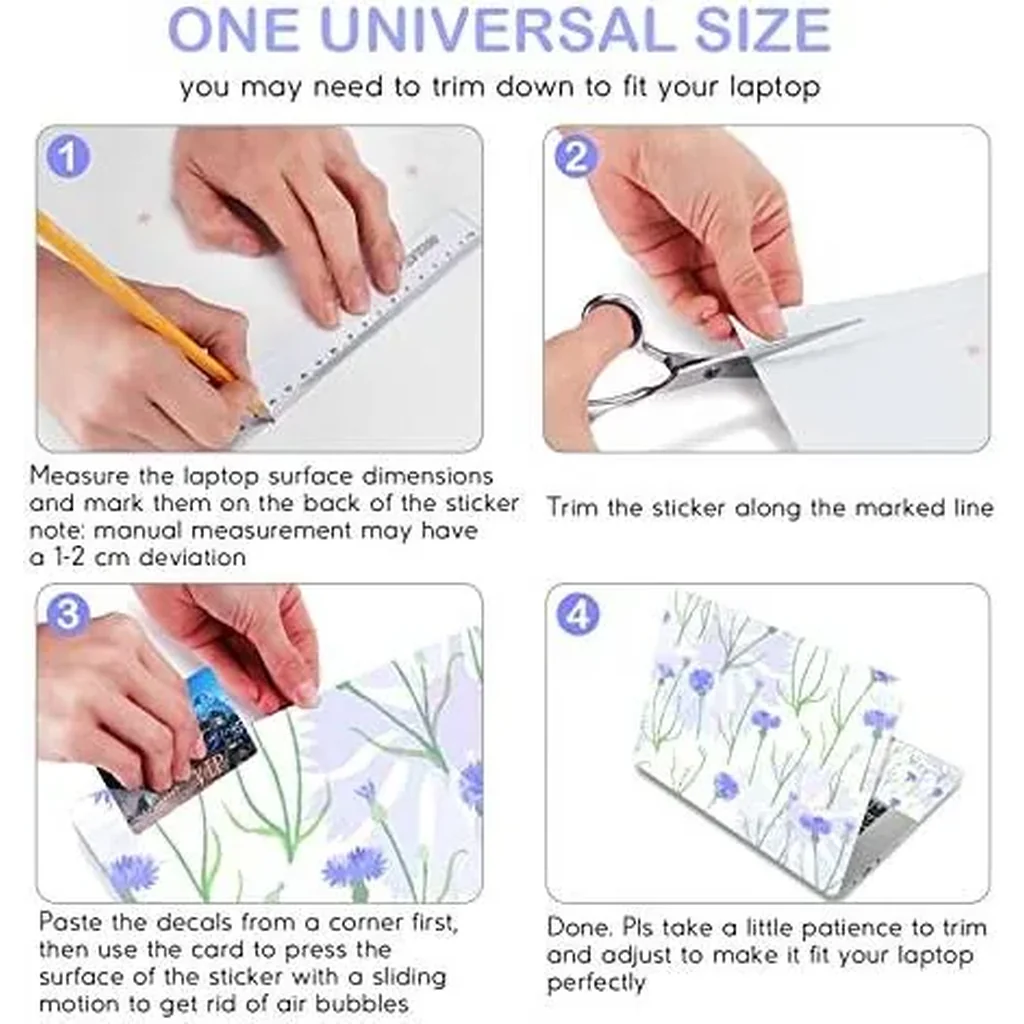 ONE UNIVERSAL SIZE

you may need to trim down to fit your laptop

1

Measure the laptop surface dimensions and mark them on the back of the sticker note: manual measurement may have a 1-2 cm deviation

2

Trim the sticker along the marked line

3

Paste the decals from a corner first, then use the card to press the surface of the sticker with a sliding motion to get rid of air bubbles

4

Done. Pls take a little patience to trim and adjust to make it fit your laptop perfectly